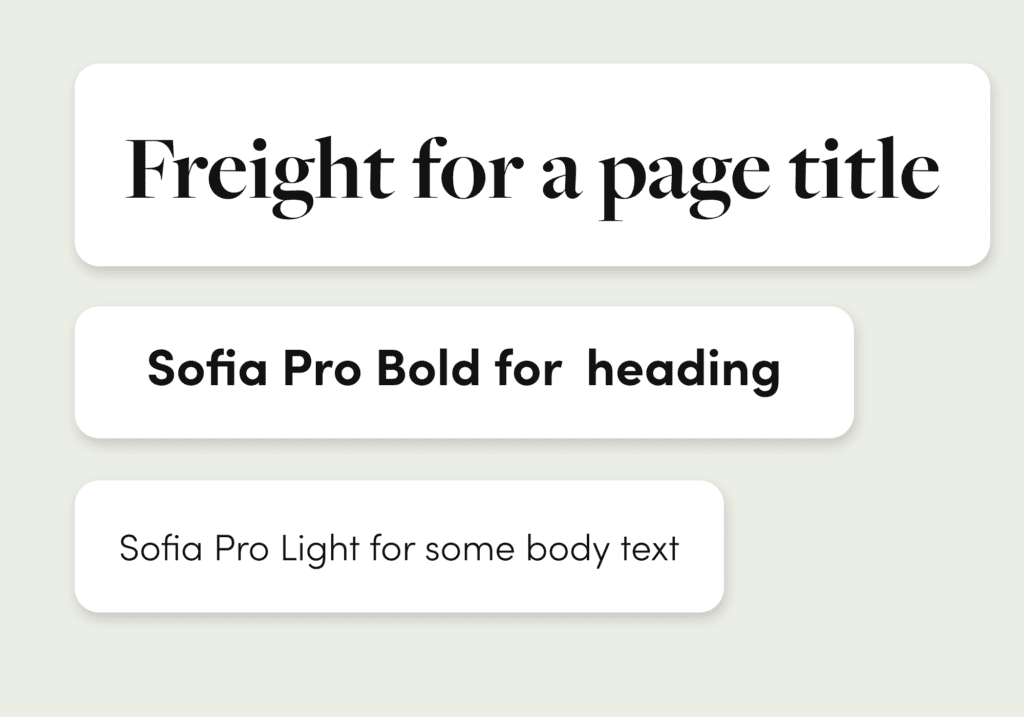 Freight for a page title

Sofia Pro Bold for heading

Sofia Pro Light for some body text